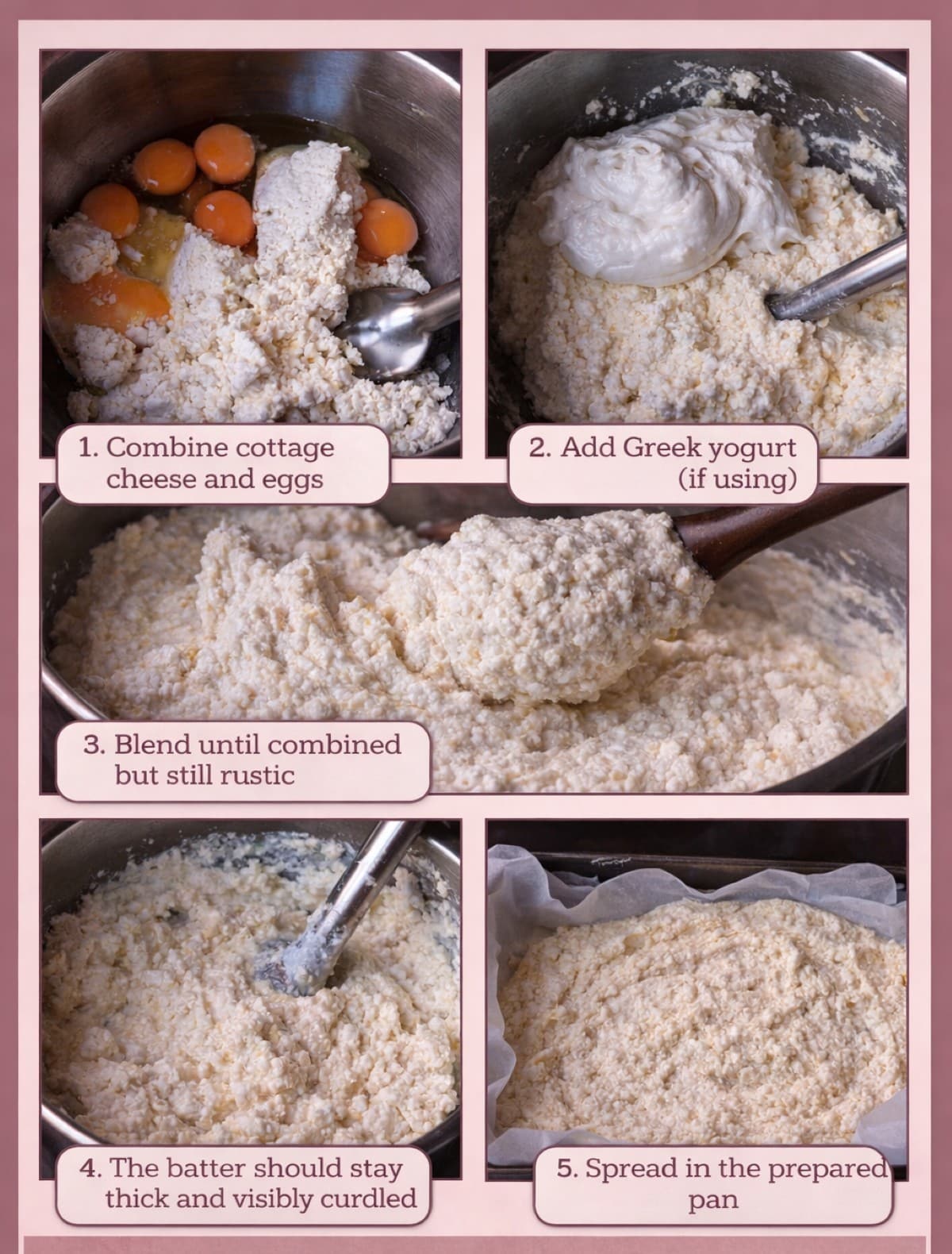 1. Combine cottage cheese and eggs

2. Add Greek yogurt (if using)

3. Blend until combined but still rustic

4. The batter should stay thick and visibly curdled

5. Spread in the prepared pan